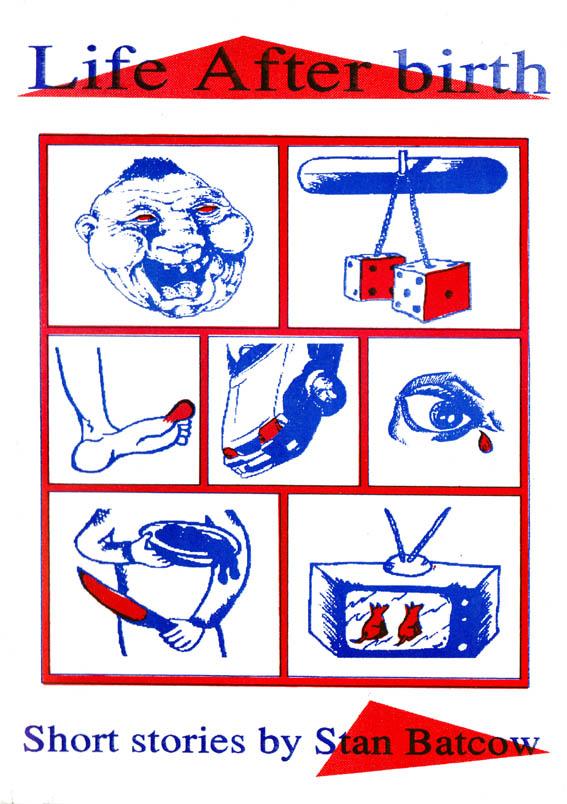 Life After birth

Short stories by Stan Batcow